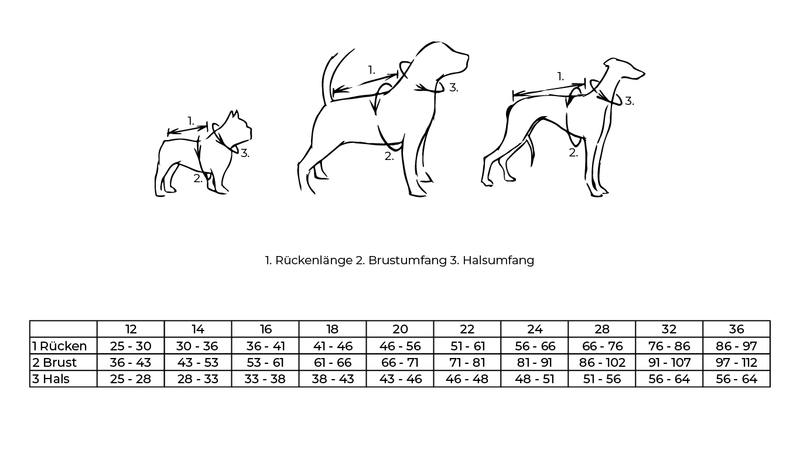 1.
2.
3.

1.
2.
3.

1.
2.
3.

1. Rückenlänge 2. Brustumfang 3. Halsumfang

| | 12 | 14 | 16 | 18 | 20 | 22 | 24 | 28 | 32 | 36 |
|---|---|---|---|---|---|---|---|---|---|---|
| 1 Rücken | 25 - 30 | 30 - 36 | 36 - 41 | 41 - 46 | 46 - 56 | 51 - 61 | 56 - 66 | 66 - 76 | 76 - 86 | 86 - 97 |
| 2 Brust | 36 - 43 | 43 - 53 | 53 - 61 | 61 - 66 | 66 - 71 | 71 - 81 | 81 - 91 | 86 - 102 | 91 - 107 | 97 - 112 |
| 3 Hals | 25 - 28 | 28 - 33 | 33 - 38 | 38 - 43 | 43 - 46 | 46 - 48 | 48 - 51 | 51 - 56 | 56 - 64 | 56 - 64 |