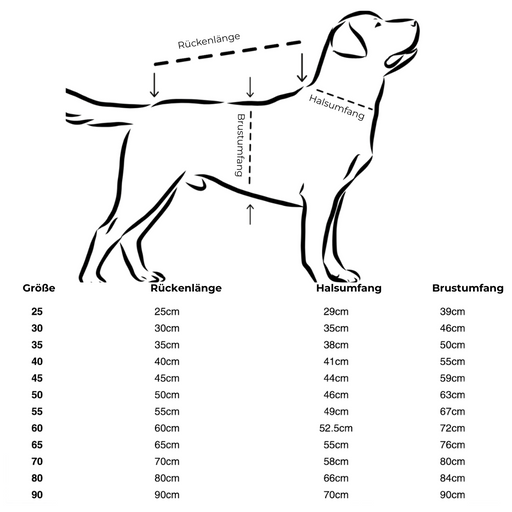 Rückenlänge

Halsumfang

Brustumfang

| Größe | Rückenlänge | Halsumfang | Brustumfang |
|---|---|---|---|
| 25 | 25cm | 29cm | 39cm |
| 30 | 30cm | 35cm | 46cm |
| 35 | 35cm | 38cm | 50cm |
| 40 | 40cm | 41cm | 55cm |
| 45 | 45cm | 44cm | 59cm |
| 50 | 50cm | 46cm | 63cm |
| 55 | 55cm | 49cm | 67cm |
| 60 | 60cm | 52.5cm | 72cm |
| 65 | 65cm | 55cm | 76cm |
| 70 | 70cm | 58cm | 80cm |
| 80 | 80cm | 66cm | 84cm |
| 90 | 90cm | 70cm | 90cm |